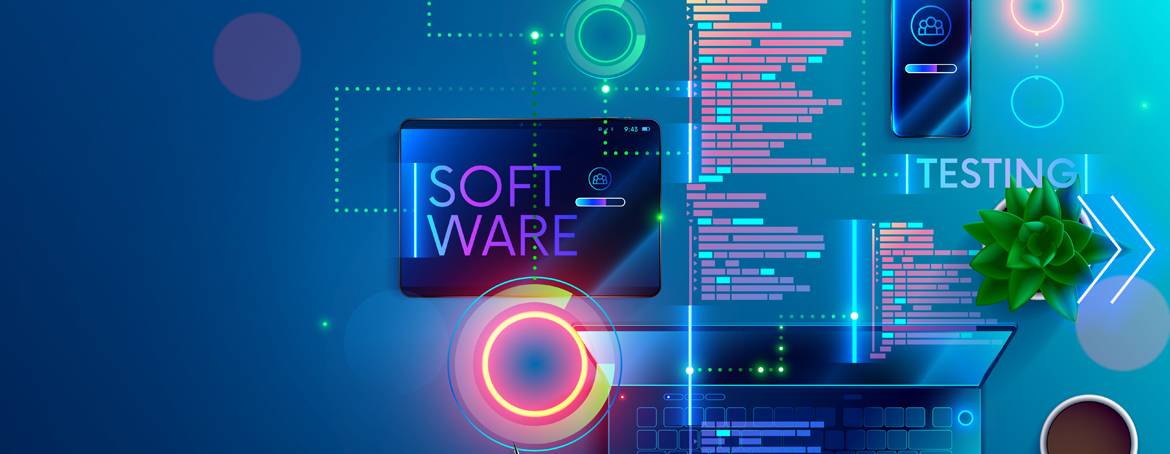 9:43

SOFT
WARE

TESTING