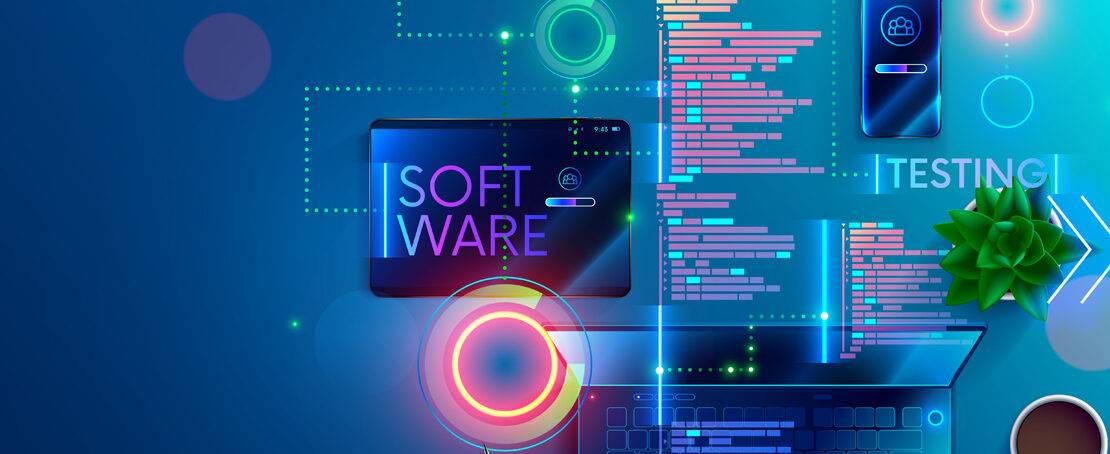 9:48

SOFT WARE

TESTING